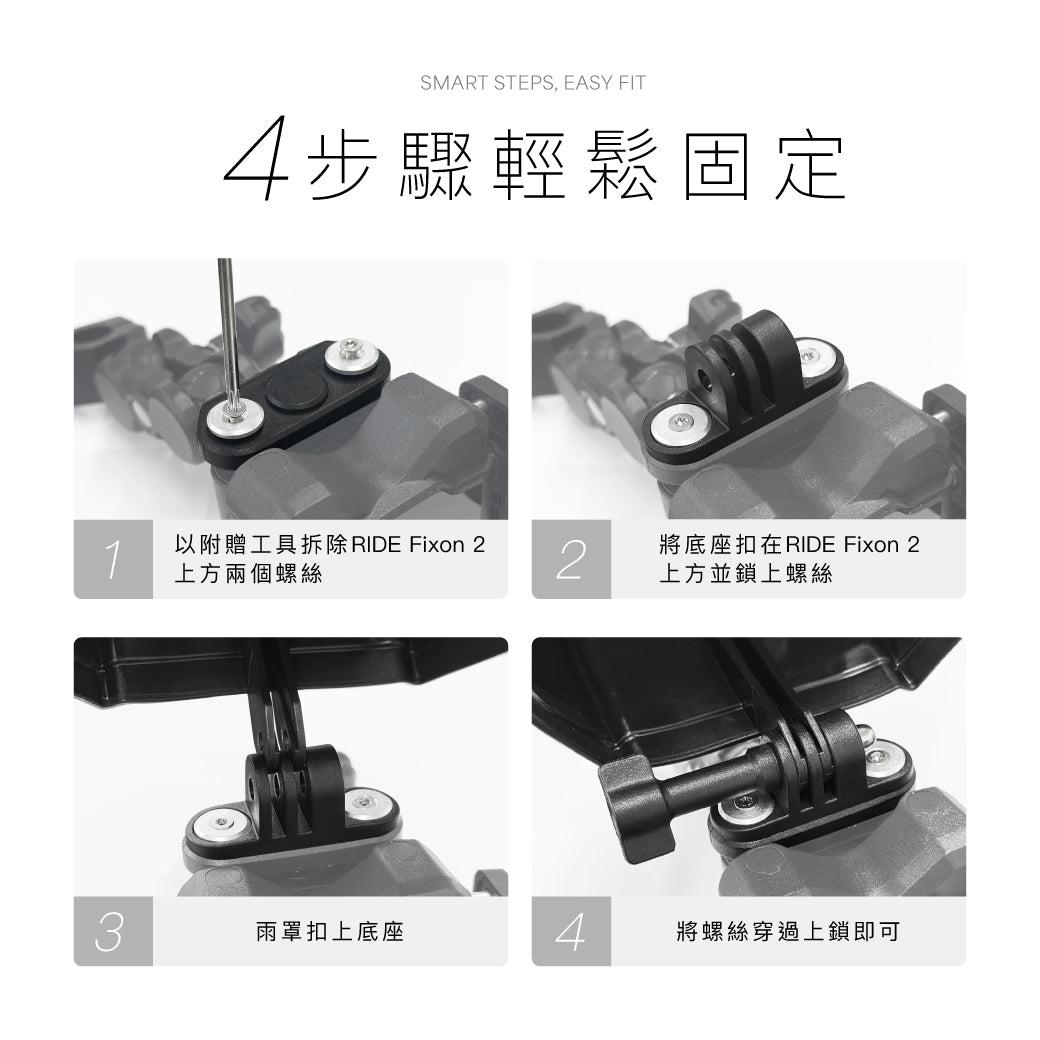 SMART STEPS, EASY FIT

4步驟輕鬆固定

1

以附贈工具拆除RIDE Fixon 2 上方兩個螺絲

2

將底座扣在RIDE Fixon 2 上方並鎖上螺絲

3

雨罩扣上底座

4

將螺絲穿過上鎖即可