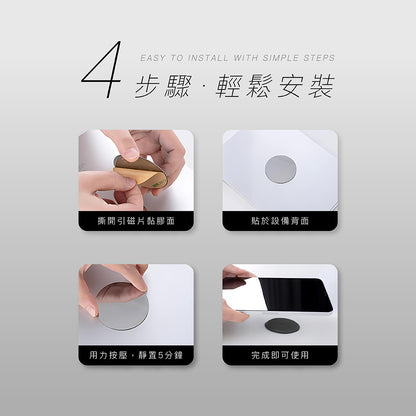 4 EASY TO INSTALL WITH SIMPLE STEPS
步驟 · 輕鬆安裝

撕開引磁片黏膠面

貼於設備背面

用力按壓，靜置5分鐘

完成即可使用